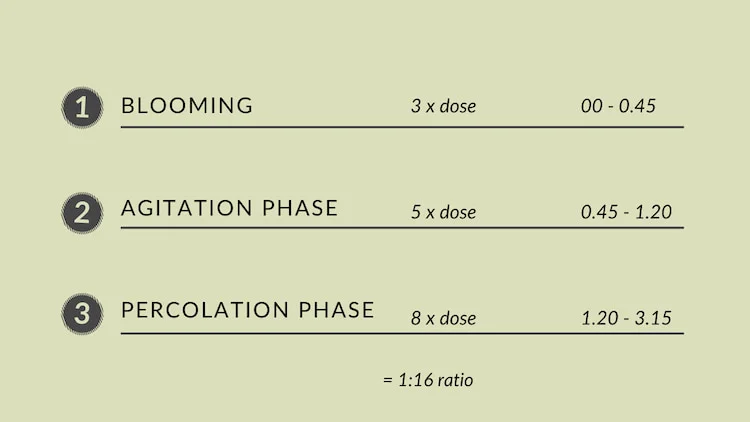 1 BLOOMING 3 x dose 00 - 0.45

2 AGITATION PHASE 5 x dose 0.45 - 1.20

3 PERCOLATION PHASE 8 x dose 1.20 - 3.15

= 1:16 ratio